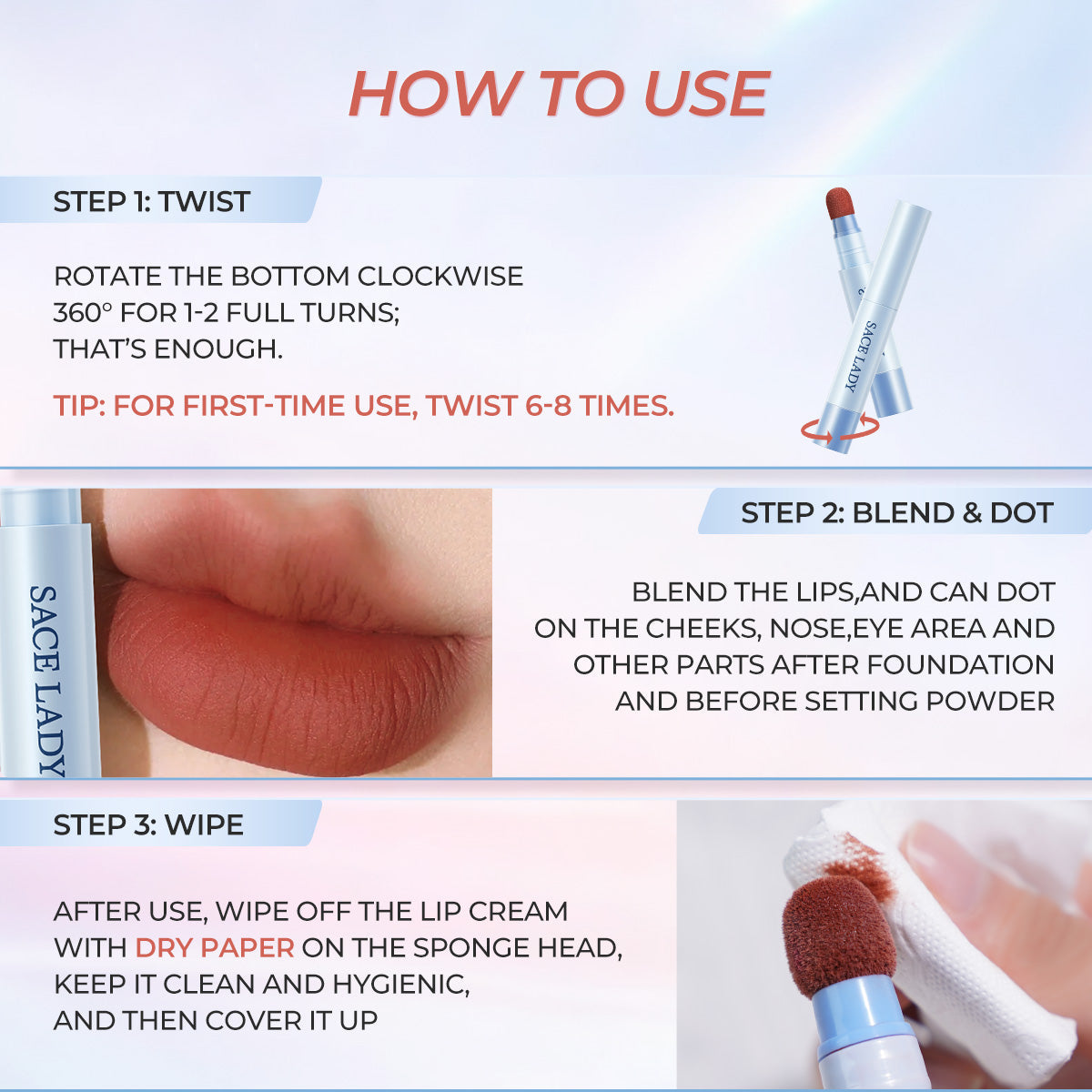 HOW TO USE

STEP 1: TWIST

ROTATE THE BOTTOM CLOCKWISE 360° FOR 1-2 FULL TURNS; THAT'S ENOUGH.

TIP: FOR FIRST-TIME USE, TWIST 6-8 TIMES.

SACE LADY

SACE LADY

STEP 2: BLEND & DOT

BLEND THE LIPS,AND CAN DOT ON THE CHEEKS, NOSE,EYE AREA AND OTHER PARTS AFTER FOUNDATION AND BEFORE SETTING POWDER

STEP 3: WIPE

AFTER USE, WIPE OFF THE LIP CREAM WITH DRY PAPER ON THE SPONGE HEAD, KEEP IT CLEAN AND HYGIENIC, AND THEN COVER IT UP