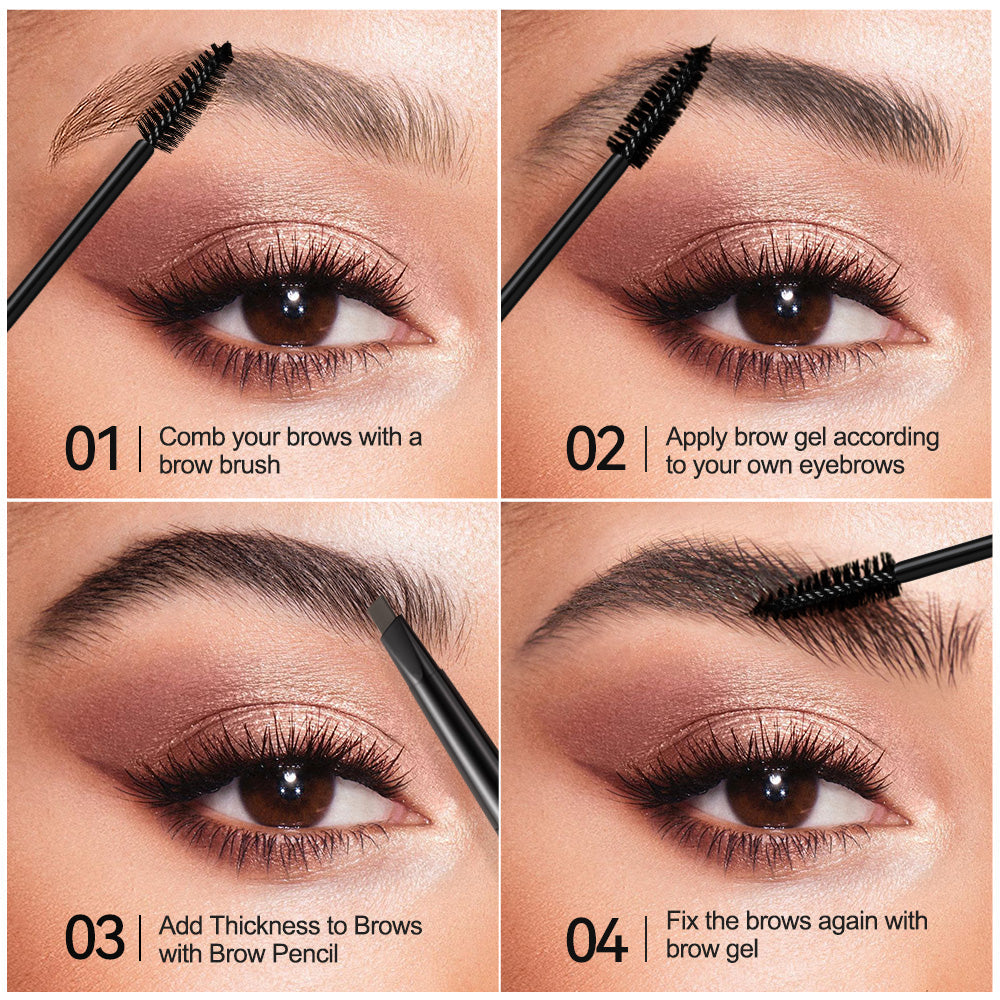 01 | Comb your brows with a brow brush

02 | Apply brow gel according to your own eyebrows

03 | Add Thickness to Brows with Brow Pencil

04 | Fix the brows again with brow gel